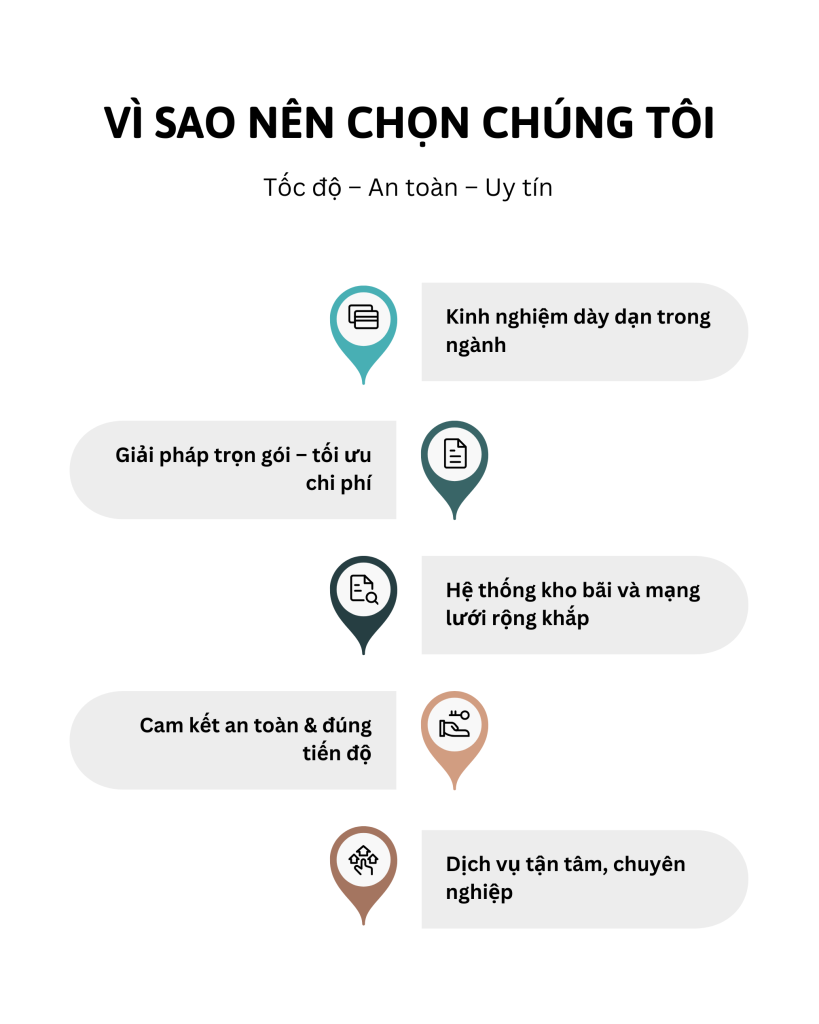 VÌ SAO NÊN CHỌN CHÚNG TÔI

Tốc độ – An toàn – Uy tín

Kinh nghiệm dày dạn trong ngành

Giải pháp trọn gói – tối ưu chi phí

Hệ thống kho bãi và mạng lưới rộng khắp

Cam kết an toàn & đúng tiến độ

Dịch vụ tận tâm, chuyên nghiệp